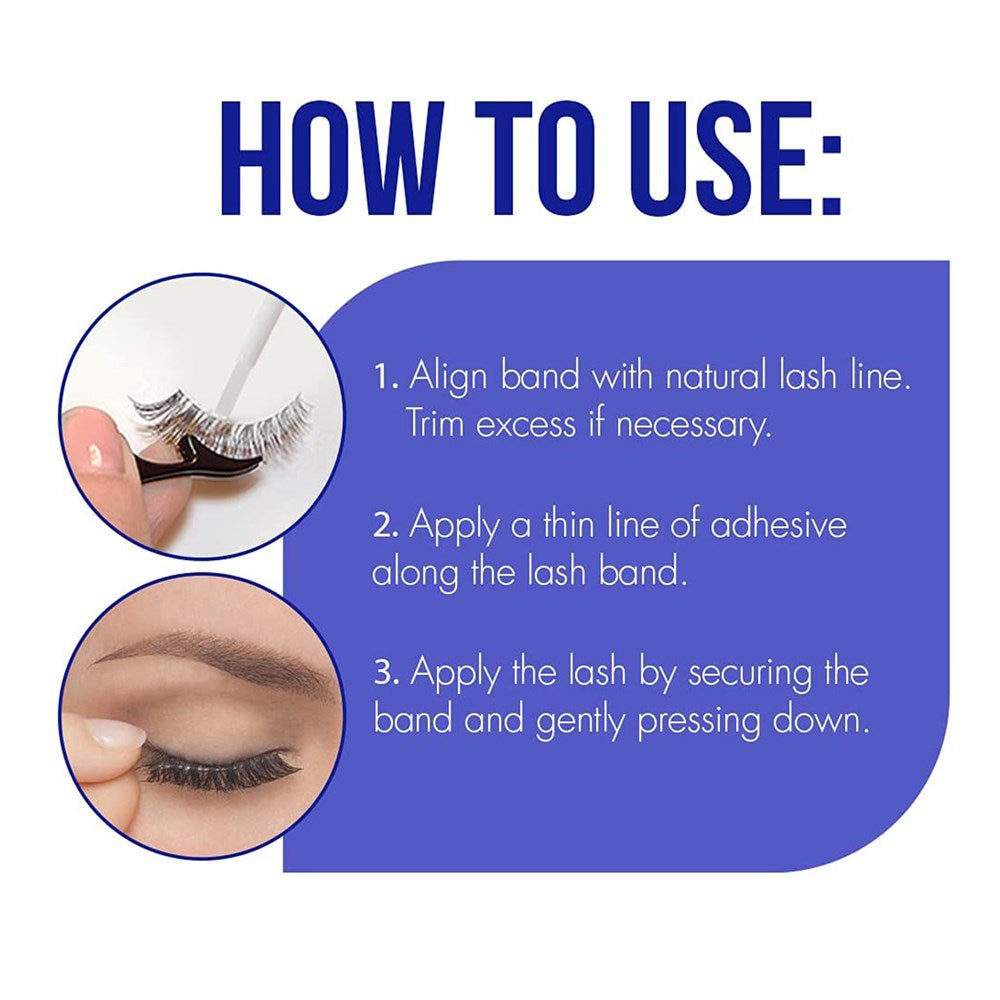 HOW TO USE:

1. Align band with natural lash line. Trim excess if necessary.

2. Apply a thin line of adhesive along the lash band.

3. Apply the lash by securing the band and gently pressing down.